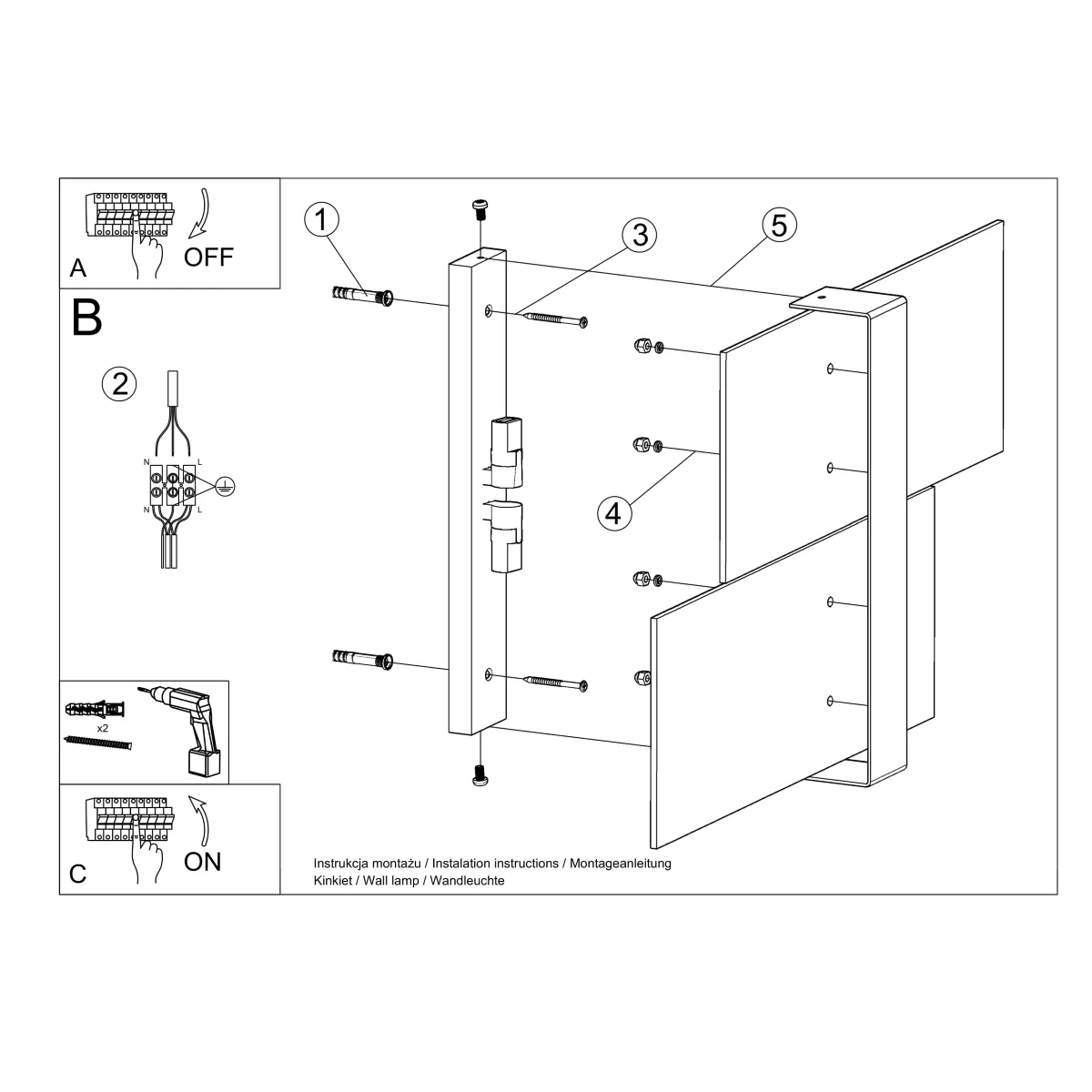 A
OFF

B

2

N
L
N
L

x2

C
ON

1
3
5
4

Instrukcja montażu / Instalation instructions / Montageanleitung
Kinkiet / Wall lamp / Wandleuchte