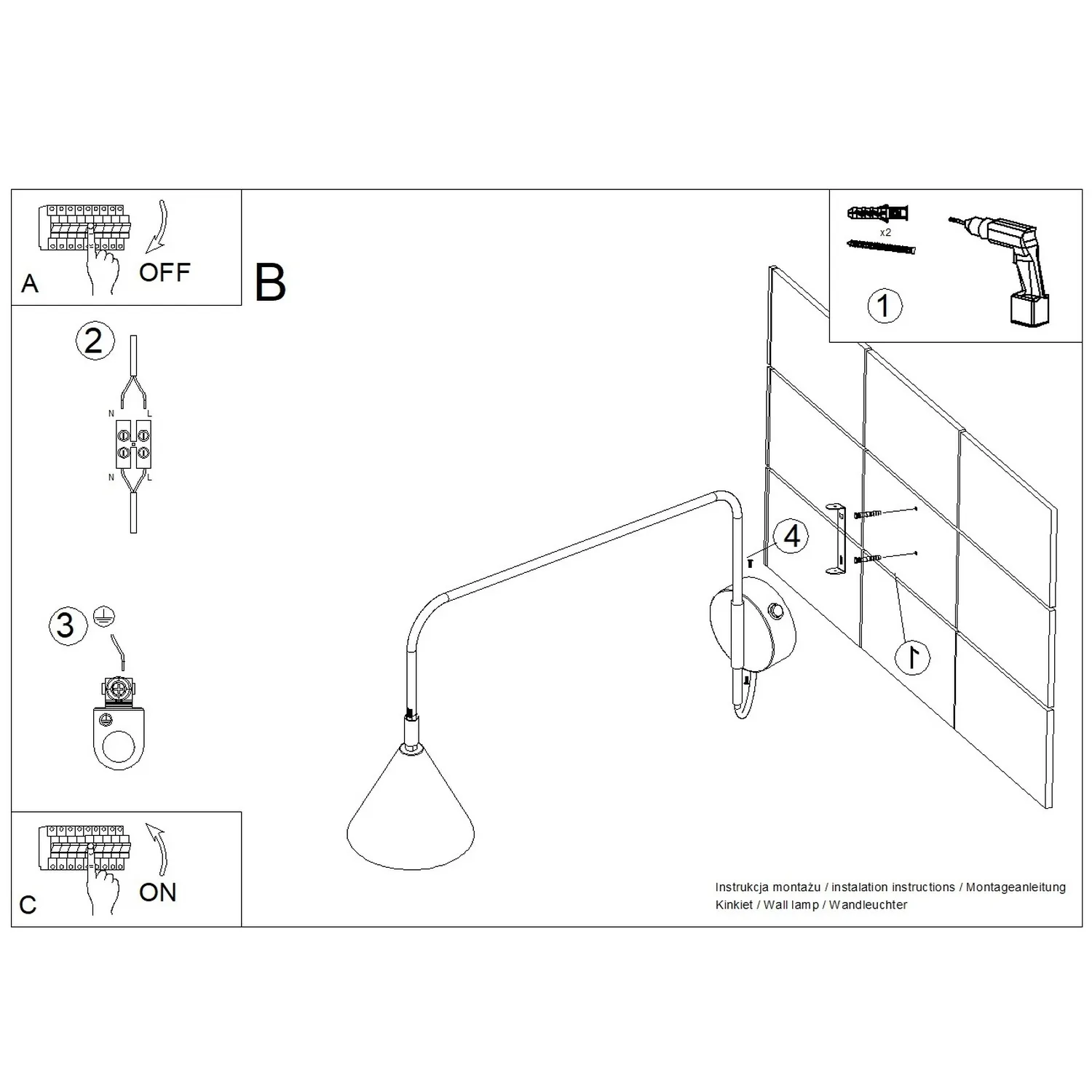 A
OFF

B

x2

1

2

N L

N L

3

4

1

C
ON

Instrukcja montażu / instalation instructions / Montageanleitung
Kinkiet / Wall lamp / Wandleuchter